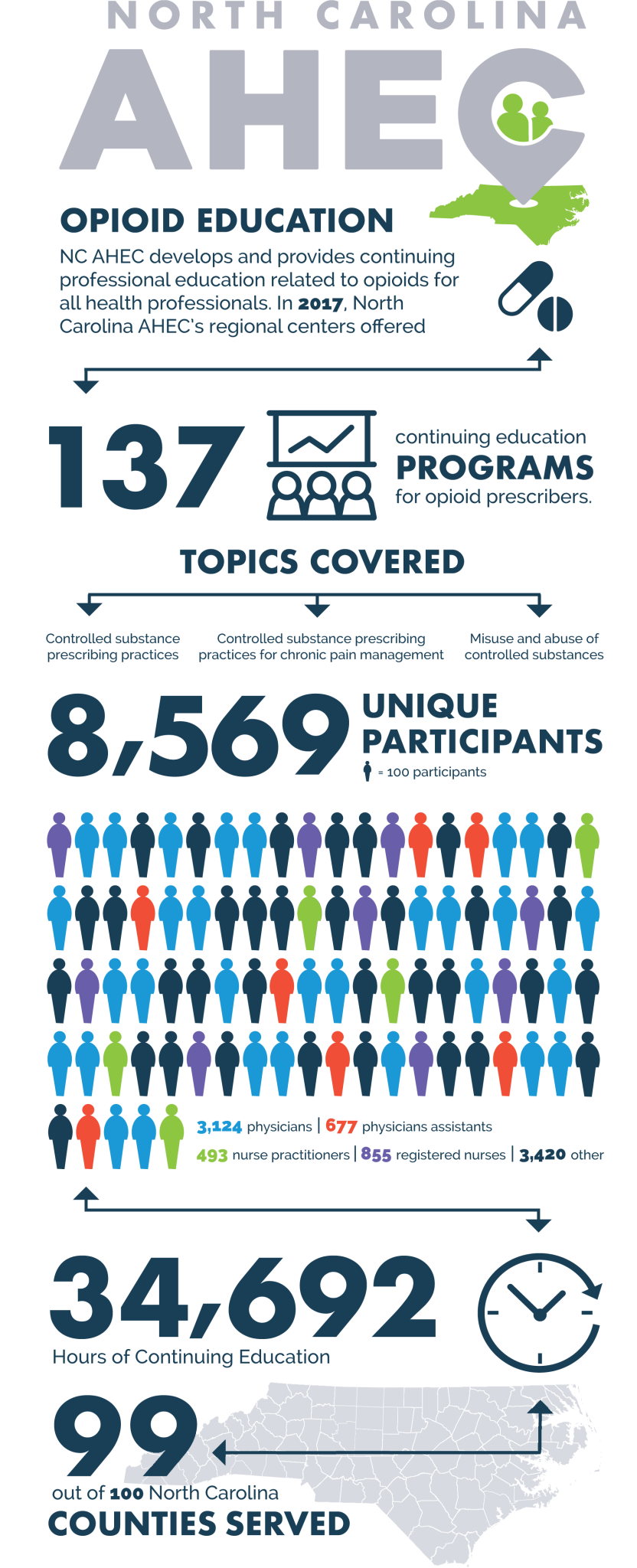 NORTH CAROLINA
AHEC

OPIOID EDUCATION

NC AHEC develops and provides continuing professional education related to opioids for all health professionals. In 2017, North Carolina AHEC's regional centers offered

137 continuing education PROGRAMS for opioid prescribers.

TOPICS COVERED

Controlled substance prescribing practices

Controlled substance prescribing practices for chronic pain management

Misuse and abuse of controlled substances

8,569 UNIQUE PARTICIPANTS

= 100 participants

3,124 physicians | 677 physicians assistants

493 nurse practitioners | 855 registered nurses | 3,420 other

34,692

Hours of Continuing Education

99

out of 100 North Carolina

COUNTIES SERVED